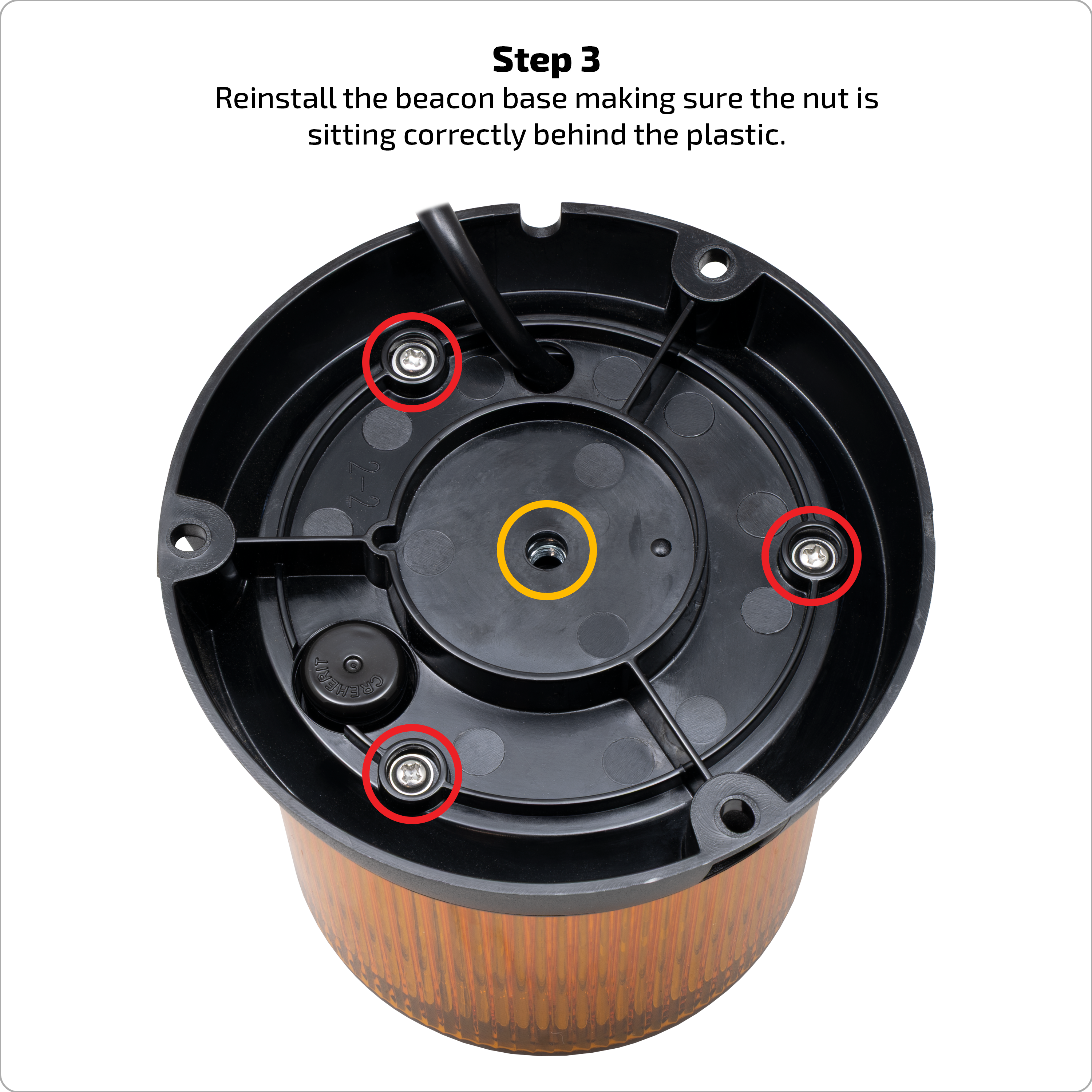 Step 3
Reinstall the beacon base making sure the nut is sitting correctly behind the plastic.

2-2

CREHERIT