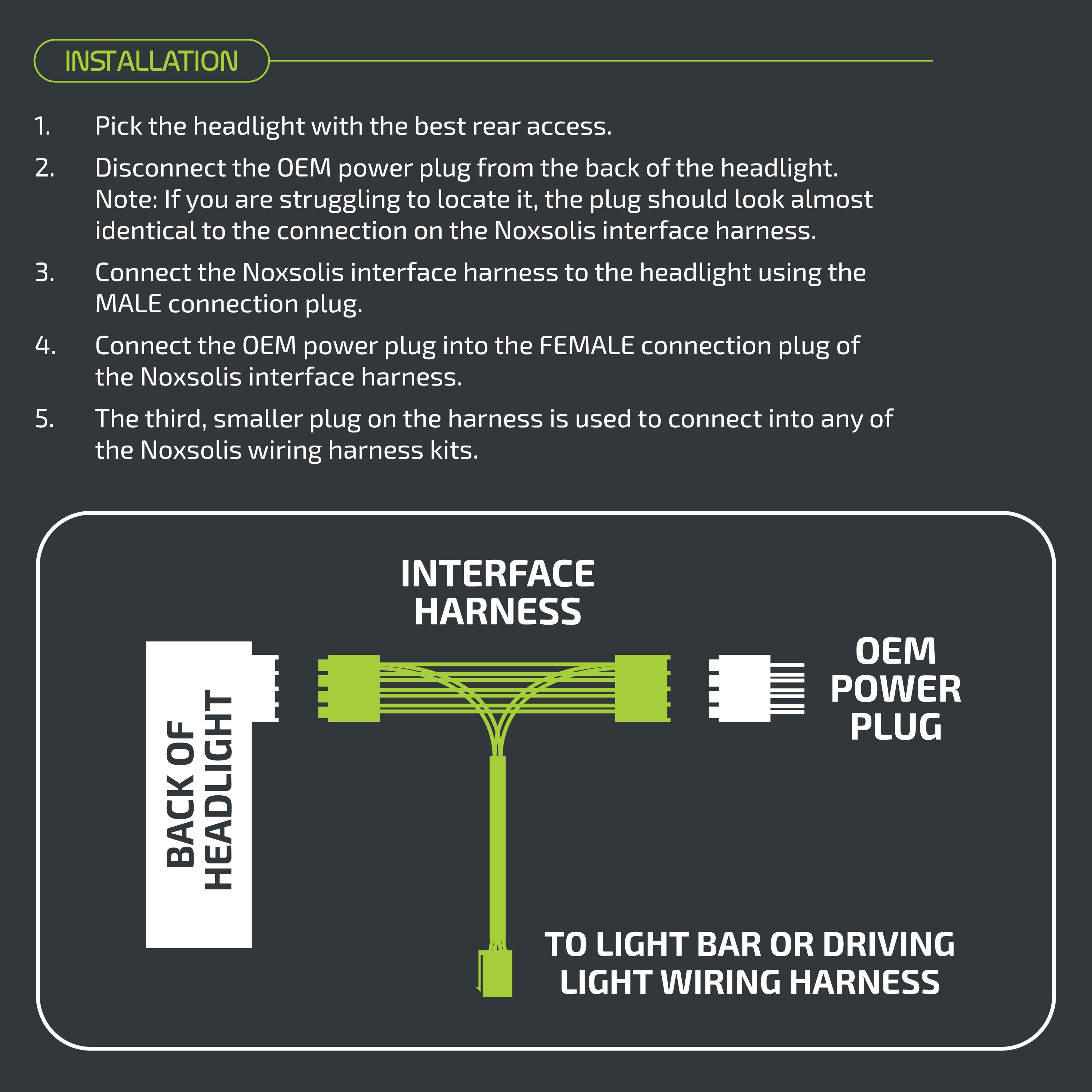 INSTALLATION

1. Pick the headlight with the best rear access.

2. Disconnect the OEM power plug from the back of the headlight. Note: If you are struggling to locate it, the plug should look almost identical to the connection on the Noxsolis interface harness.

3. Connect the Noxsolis interface harness to the headlight using the MALE connection plug.

4. Connect the OEM power plug into the FEMALE connection plug of the Noxsolis interface harness.

5. The third, smaller plug on the harness is used to connect into any of the Noxsolis wiring harness kits.

INTERFACE HARNESS

BACK OF HEADLIGHT

OEM POWER PLUG

TO LIGHT BAR OR DRIVING LIGHT WIRING HARNESS